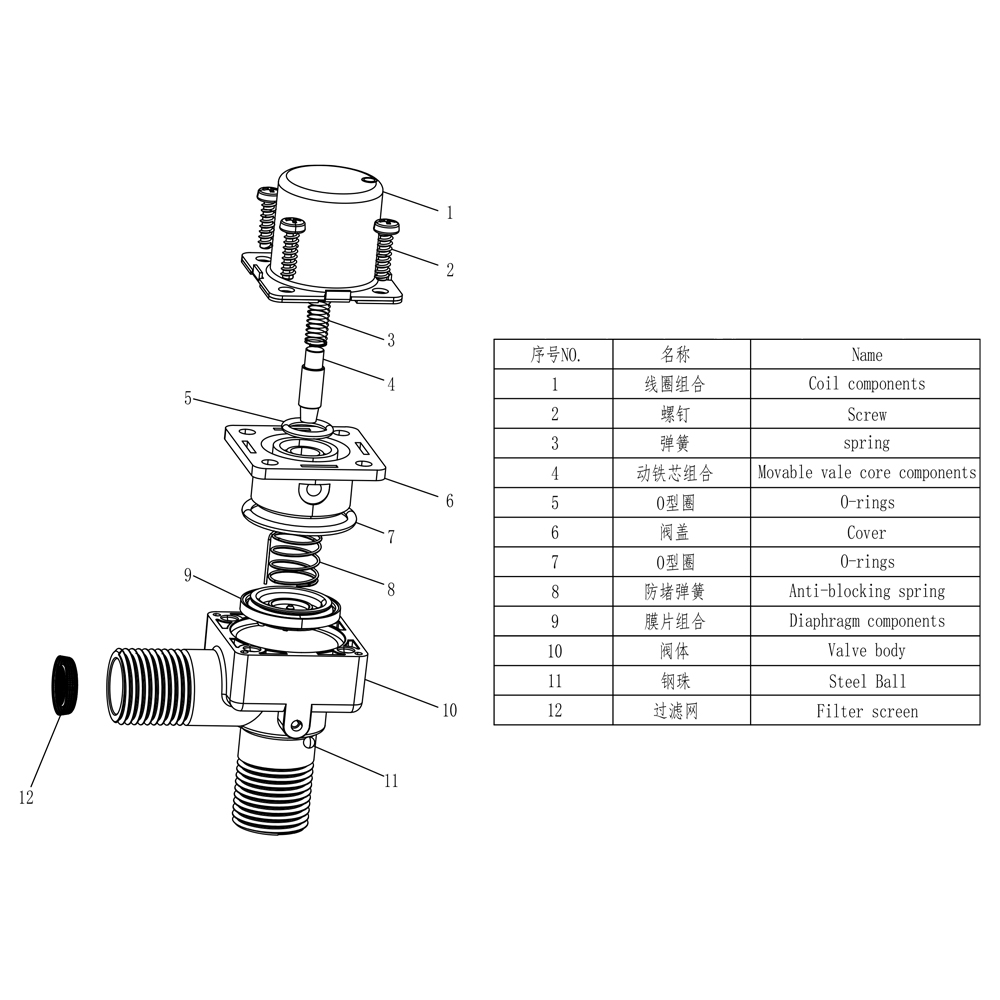 1
2
3
4
5
6
7
8
9
10
11
12

| 序号NO. | 名称 | Name |
|---|---|---|
| 1 | 线圈组合 | Coil components |
| 2 | 螺钉 | Screw |
| 3 | 弹簧 | spring |
| 4 | 动铁芯组合 | Movable vale core components |
| 5 | O型圈 | O-rings |
| 6 | 阀盖 | Cover |
| 7 | O型圈 | O-rings |
| 8 | 防堵弹簧 | Anti-blocking spring |
| 9 | 膜片组合 | Diaphragm components |
| 10 | 阀体 | Valve body |
| 11 | 钢珠 | Steel Ball |
| 12 | 过滤网 | Filter screen |