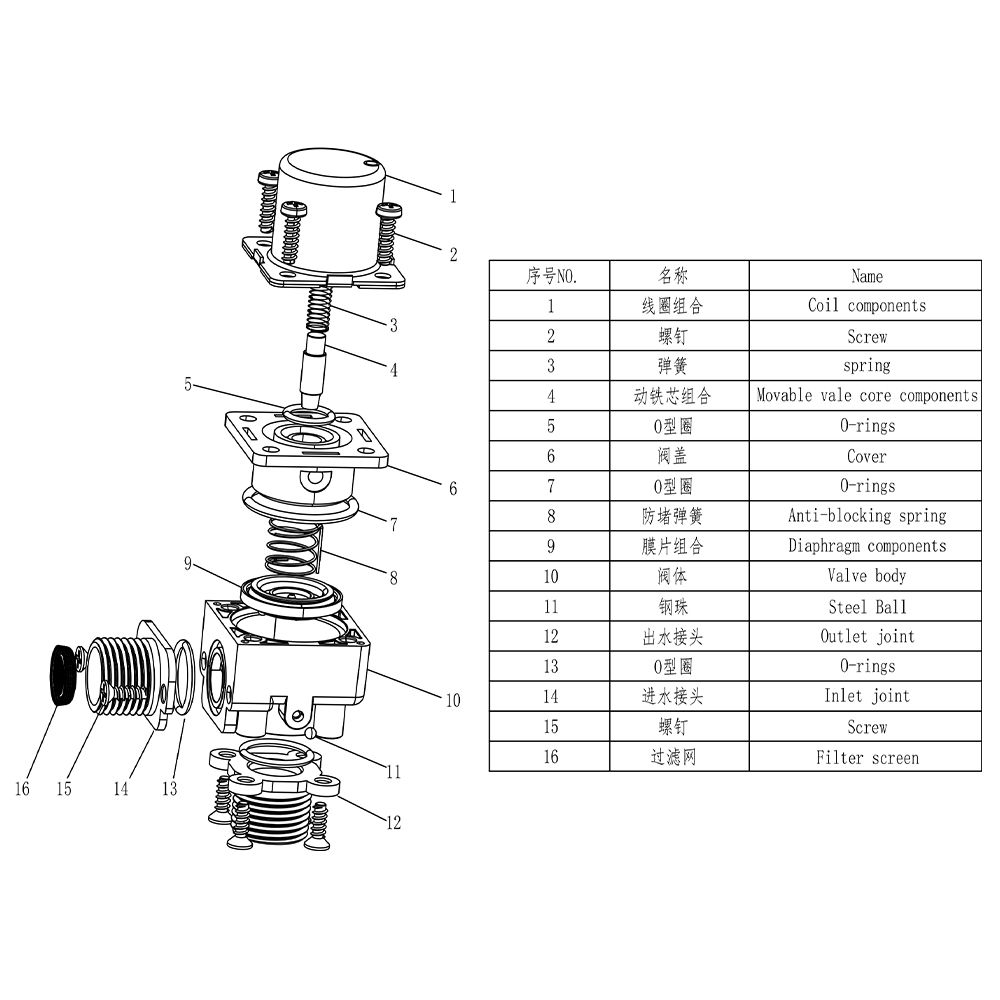 1
2
3
4
5
6
7
8
9
10
11
12
16 15 14 13

| 序号NO. | 名称 | Name |
|---|---|---|
| 1 | 线圈组合 | Coil components |
| 2 | 螺钉 | Screw |
| 3 | 弹簧 | spring |
| 4 | 动铁芯组合 | Movable vale core components |
| 5 | O型圈 | O-rings |
| 6 | 阀盖 | Cover |
| 7 | O型圈 | O-rings |
| 8 | 防堵弹簧 | Anti-blocking spring |
| 9 | 膜片组合 | Diaphragm components |
| 10 | 阀体 | Valve body |
| 11 | 钢珠 | Steel Ball |
| 12 | 出水接头 | Outlet joint |
| 13 | O型圈 | O-rings |
| 14 | 进水接头 | Inlet joint |
| 15 | 螺钉 | Screw |
| 16 | 过滤网 | Filter screen |